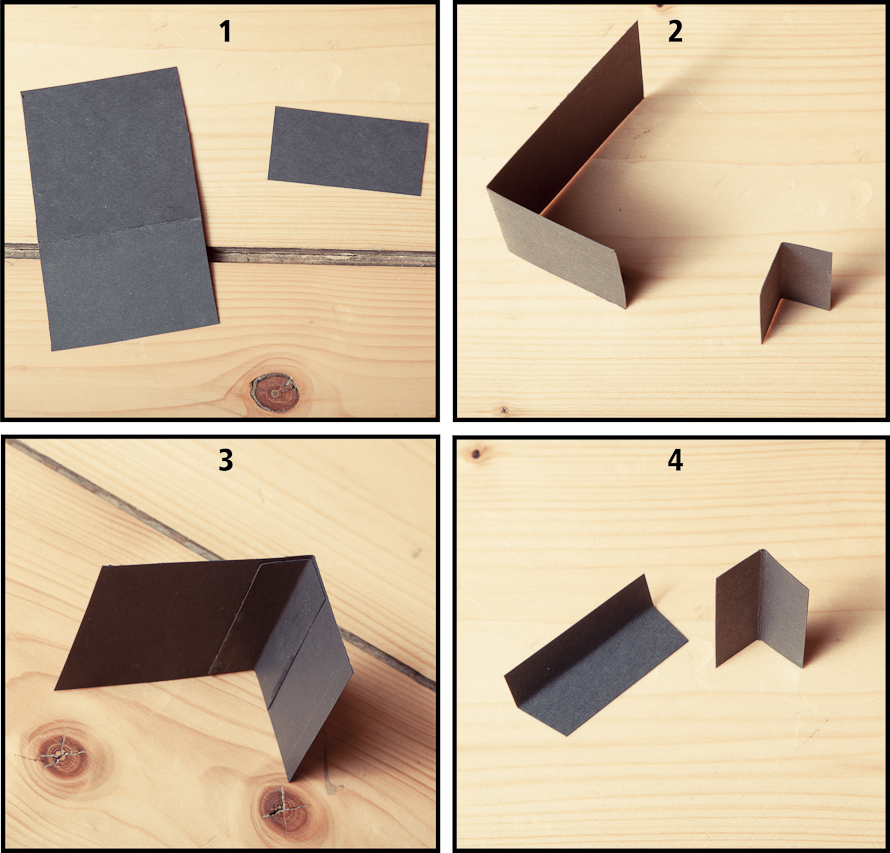 1

2

3

4